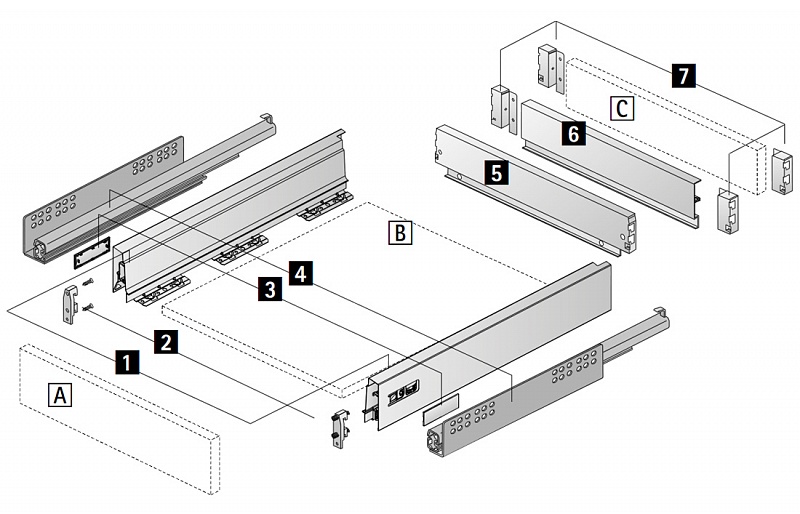 7
C
6
5
B
4
3
2
1
A