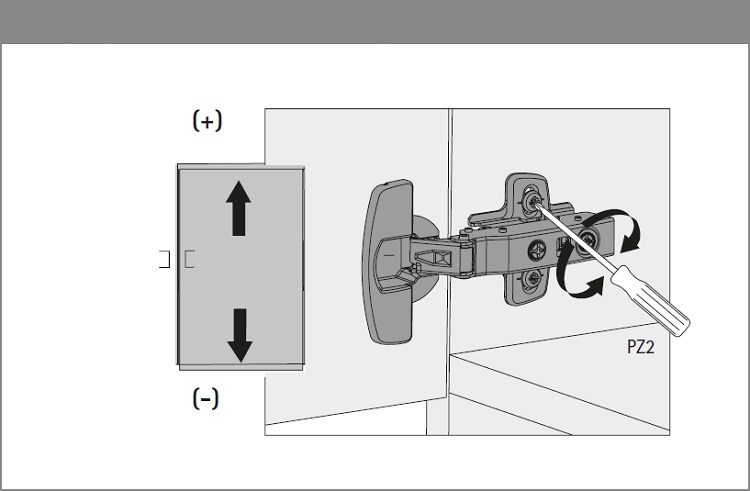 (+)

(-)

PZ2