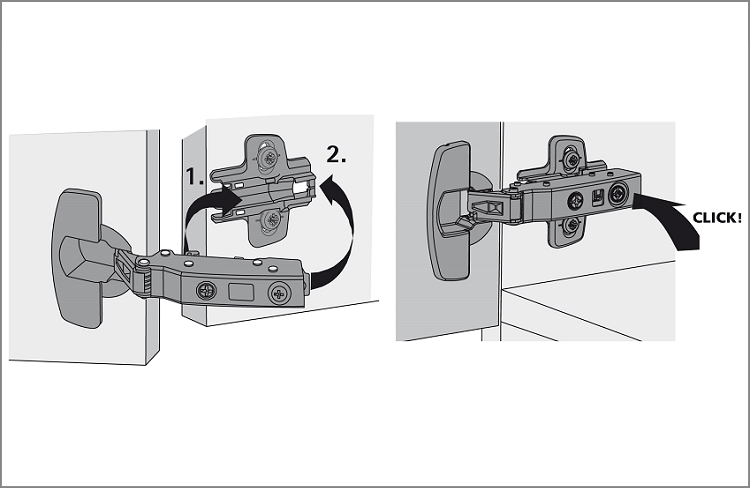 1.

2.

CLICK!