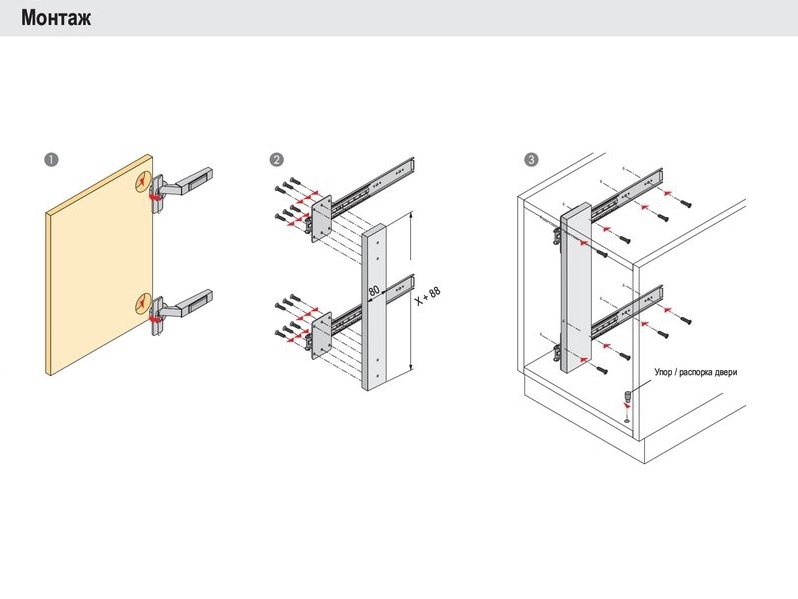 Монтаж

1

2

80

X + 88

3

Упор / распорка двери