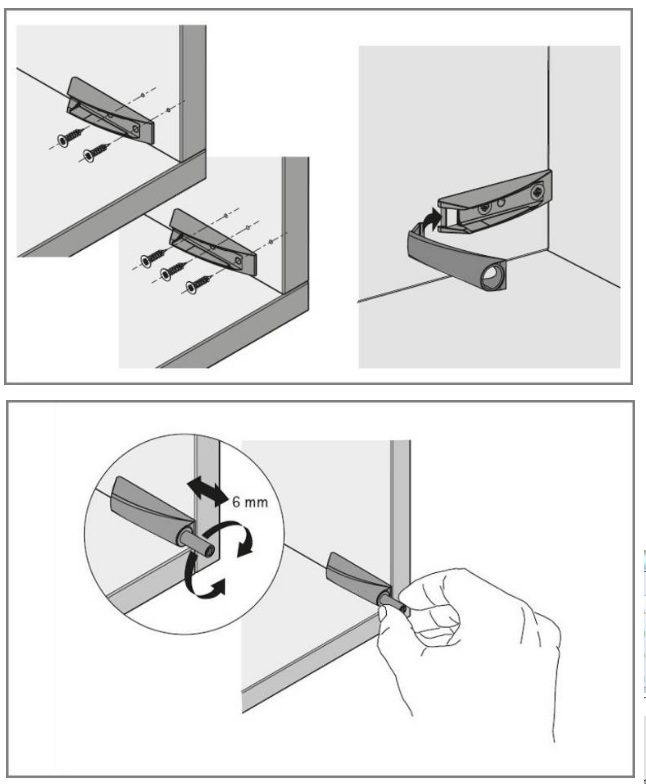 6 mm